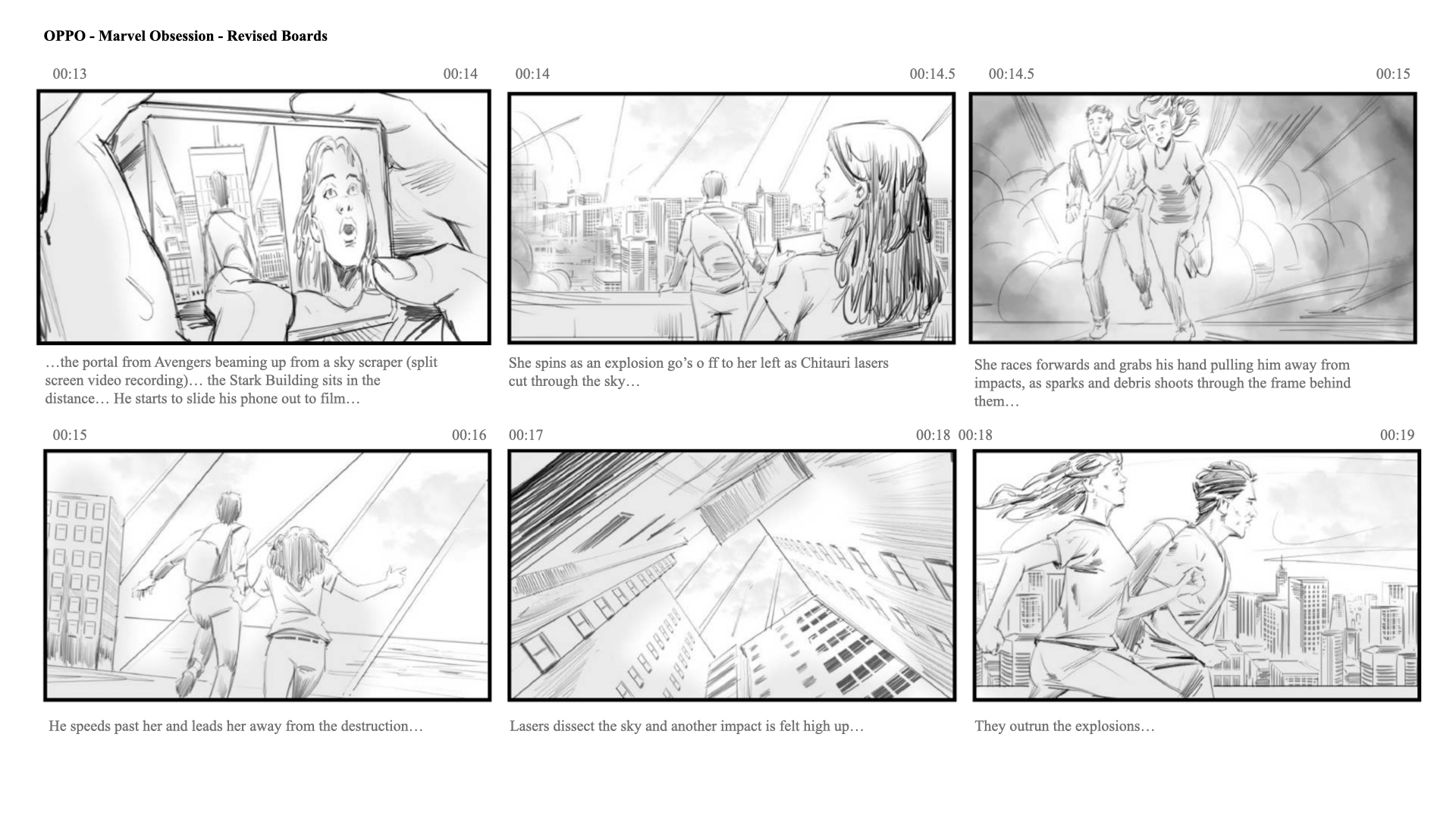 OPPO - Marvel Obsession - Revised Boards

00:13 00:14

…the portal from Avengers beaming up from a sky scraper (split screen video recording)… the Stark Building sits in the distance… He starts to slide his phone out to film…

00:14 00:14.5

She spins as an explosion go's o ff to her left as Chitauri lasers cut through the sky…

00:14.5 00:15

She races forwards and grabs his hand pulling him away from impacts, as sparks and debris shoots through the frame behind them…

00:15 00:16

He speeds past her and leads her away from the destruction…

00:17 00:18

Lasers dissect the sky and another impact is felt high up…

00:18 00:19

They outrun the explosions…